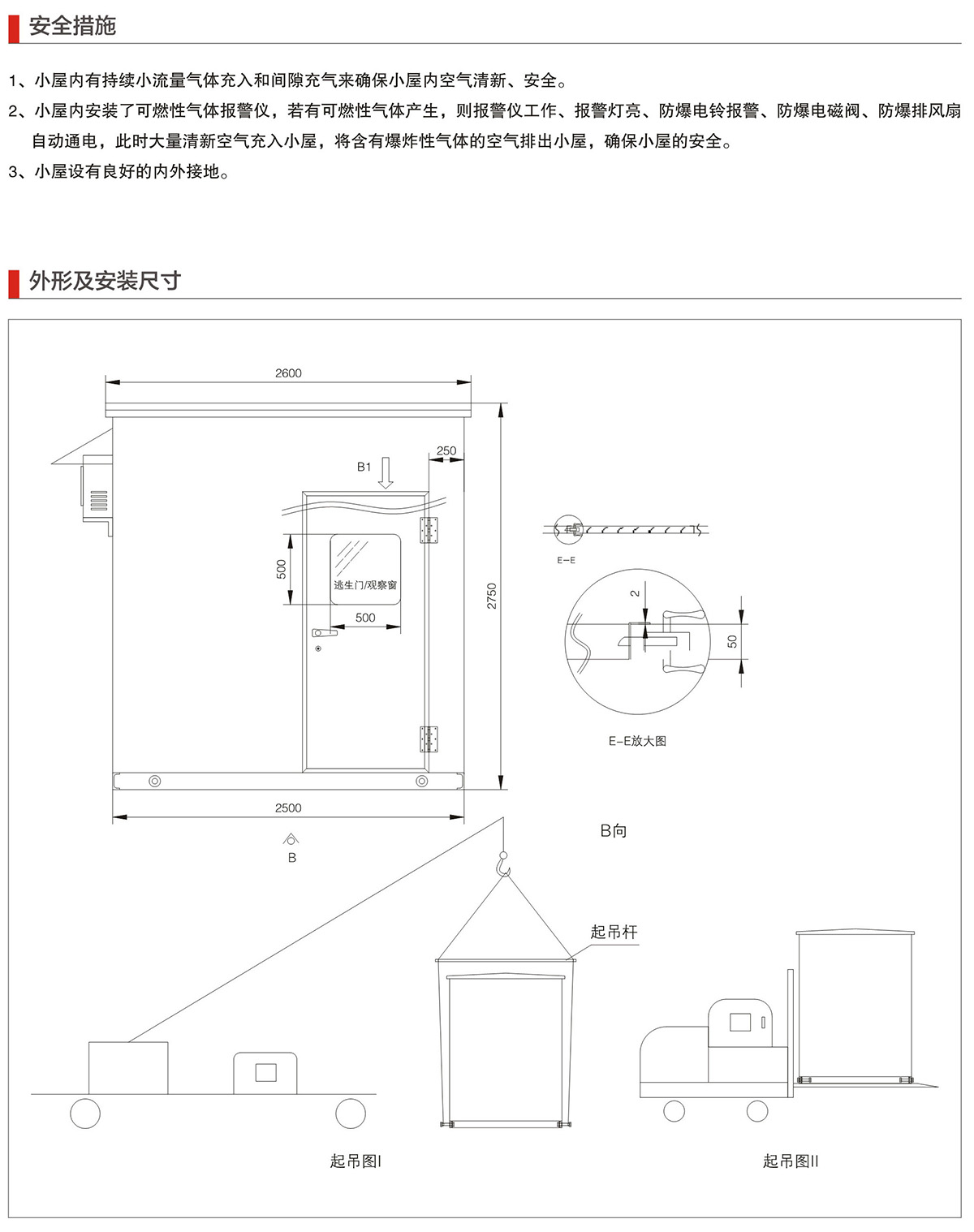 安全措施

1、小屋内有持续小流量气体充入和间隙充气来确保小屋内空气清新、安全。

2、小屋内安装了可燃性气体报警仪，若有可燃性气体产生，则报警仪工作、报警灯亮、防爆电铃报警、防爆电磁阀、防爆排风扇自动通电，此时大量清新空气充入小屋，将含有爆炸性气体的空气排出小屋，确保小屋的安全。

3、小屋设有良好的内外接地。

外形及安装尺寸

2600
250
B1
500
逃生门/观察窗
500
2750
2500
B
E-E
2
50
E-E放大图
B向
起吊杆
起吊图I
起吊图II